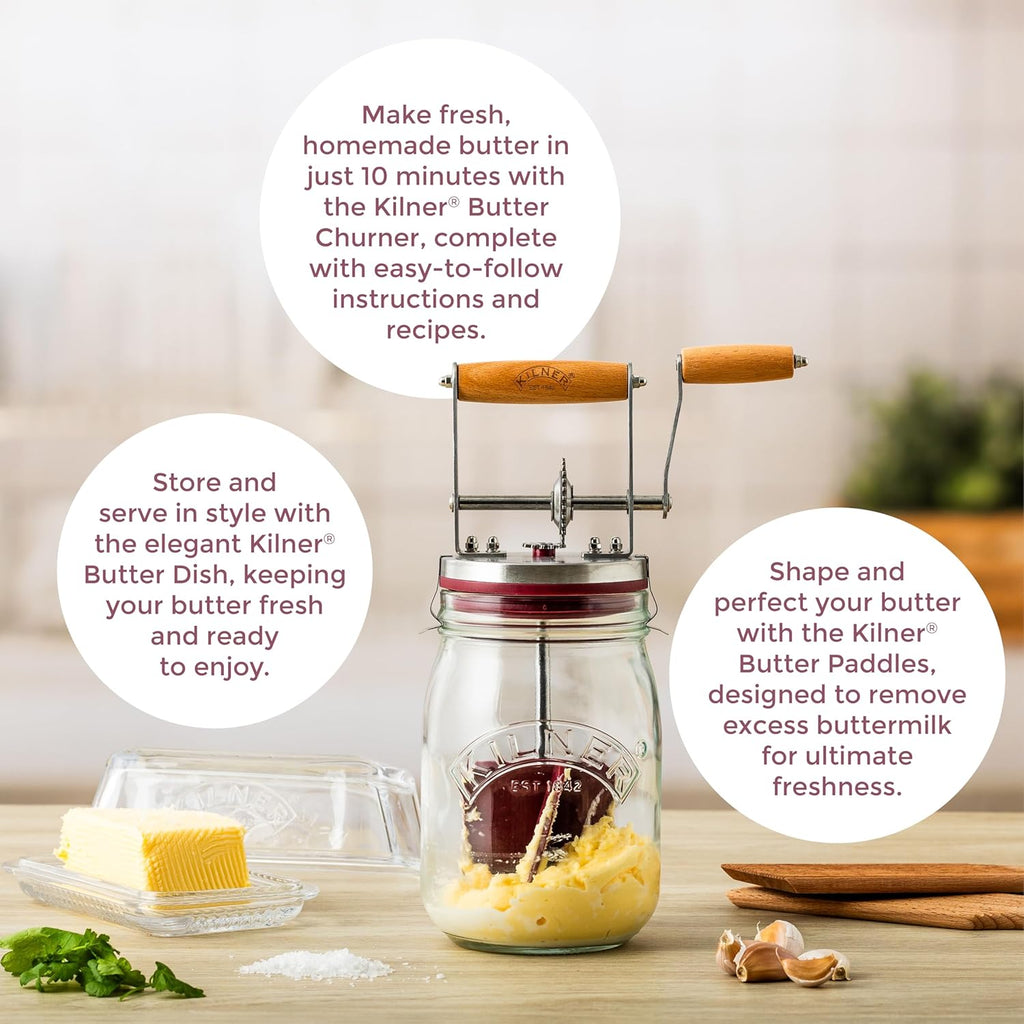 Make fresh, homemade butter in just 10 minutes with the Kilner® Butter Churner, complete with easy-to-follow instructions and recipes.

KILNER

Store and serve in style with the elegant Kilner® Butter Dish, keeping your butter fresh and ready to enjoy.

Shape and perfect your butter with the Kilner® Butter Paddles, designed to remove excess buttermilk for ultimate freshness.

KILNER
EST 1842